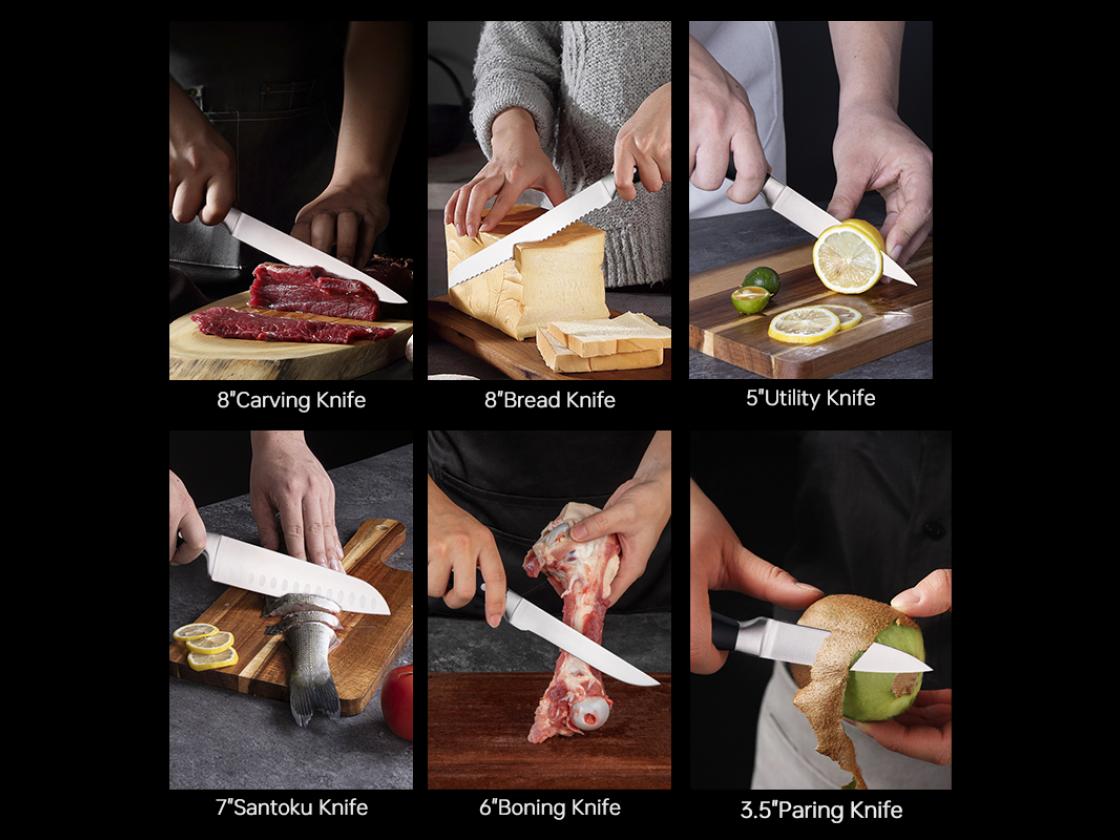 8"Carving Knife

8"Bread Knife

5"Utility Knife

7"Santoku Knife

6"Boning Knife

3.5"Paring Knife